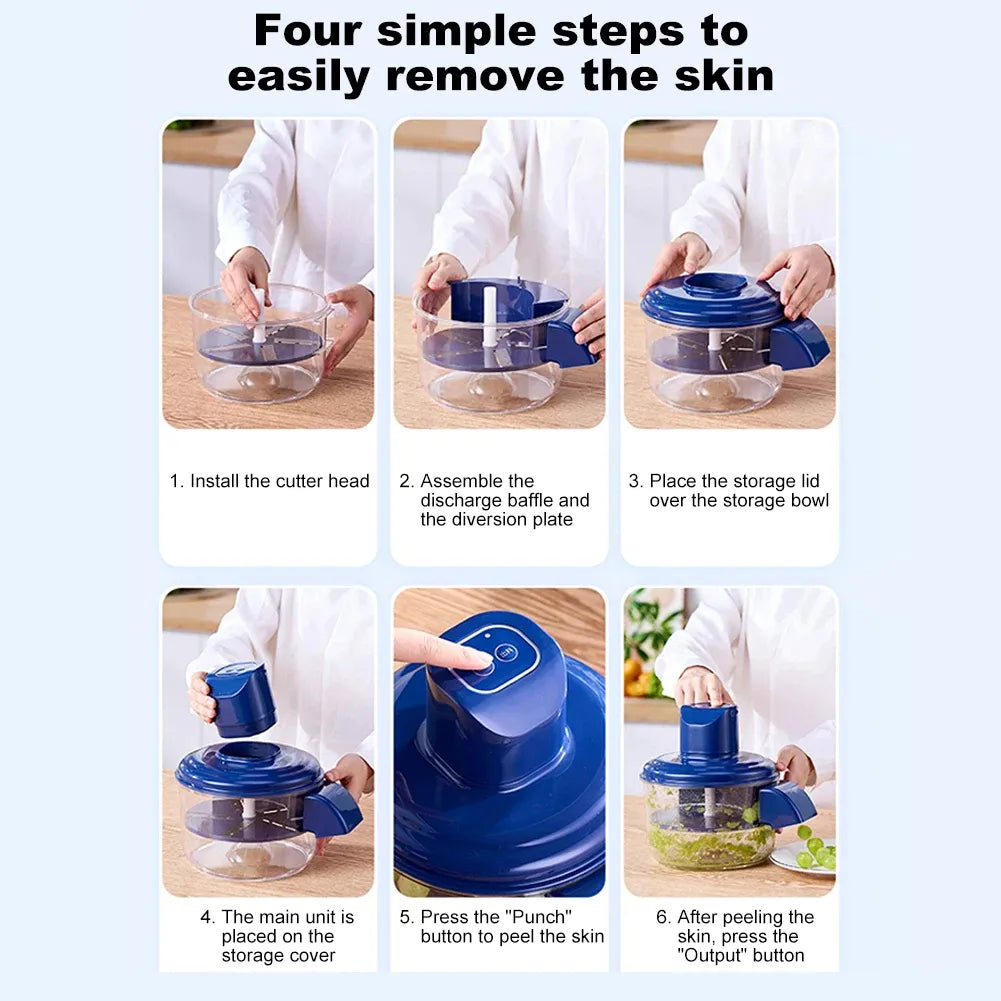 Four simple steps to easily remove the skin

1. Install the cutter head

2. Assemble the discharge baffle and the diversion plate

3. Place the storage lid over the storage bowl

4. The main unit is placed on the storage cover

5. Press the "Punch" button to peel the skin

6. After peeling the skin, press the "Output" button